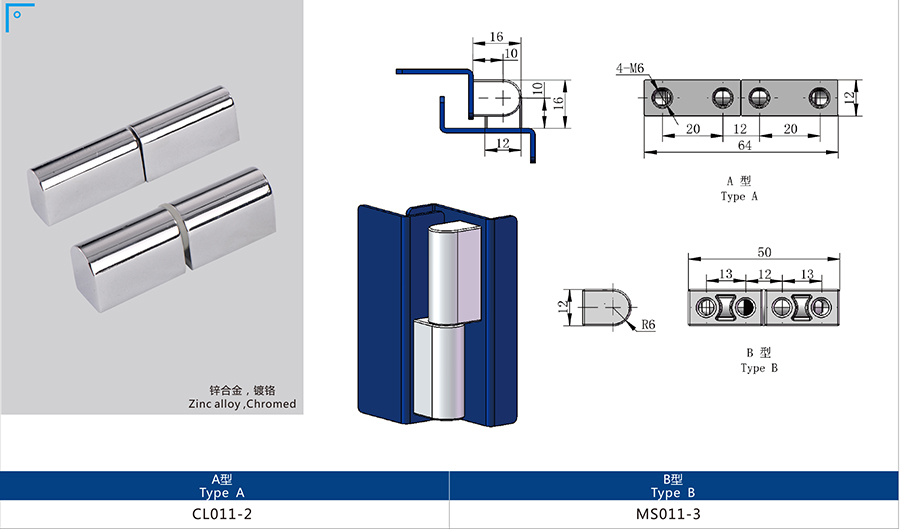 锌合金，镀铬
Zinc alloy ,Chromed

16
10
10
16
12

4-M6
12
20
12
20
64

A 型
Type A

12
R6

50
13
12
13

B 型
Type B

| A型 Type A | B型 Type B |
|---|---|
| CL011-2 | MS011-3 |